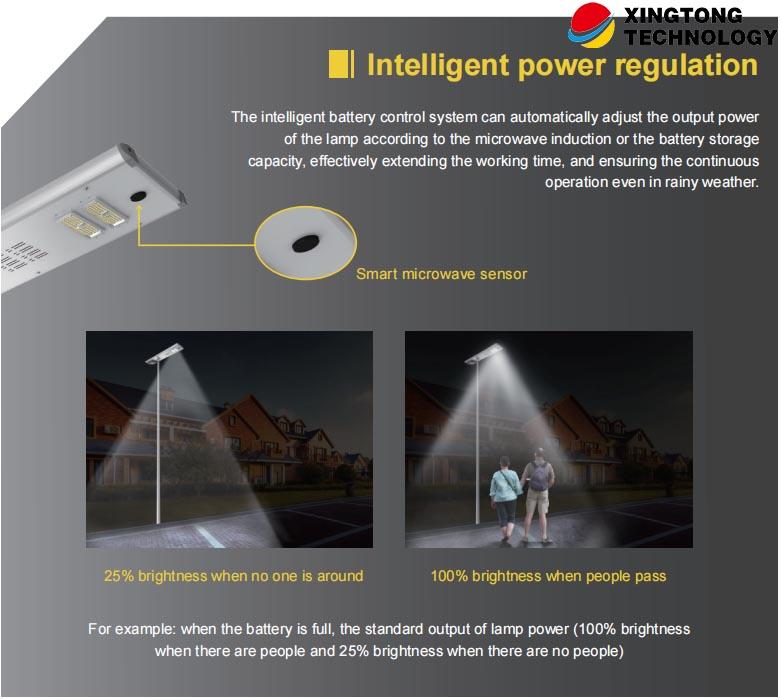 XINGTONG TECHNOLOGY

Intelligent power regulation

The intelligent battery control system can automatically adjust the output power of the lamp according to the microwave induction or the battery storage capacity, effectively extending the working time, and ensuring the continuous operation even in rainy weather.

Smart microwave sensor

25% brightness when no one is around

100% brightness when people pass

For example: when the battery is full, the standard output of lamp power (100% brightness when there are people and 25% brightness when there are no people)