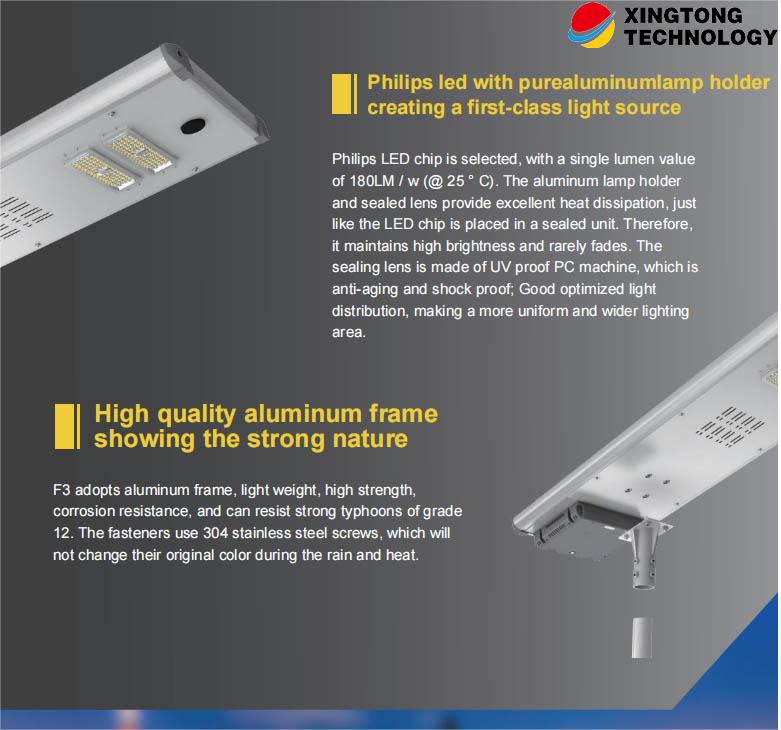 XINGTONG TECHNOLOGY

Philips led with purealuminumlamp holder creating a first-class light source

Philips LED chip is selected, with a single lumen value of 180LM / w (@ 25 ° C). The aluminum lamp holder and sealed lens provide excellent heat dissipation, just like the LED chip is placed in a sealed unit. Therefore, it maintains high brightness and rarely fades. The sealing lens is made of UV proof PC machine, which is anti-aging and shock proof; Good optimized light distribution, making a more uniform and wider lighting area.

High quality aluminum frame showing the strong nature

F3 adopts aluminum frame, light weight, high strength, corrosion resistance, and can resist strong typhoons of grade 12. The fasteners use 304 stainless steel screws, which will not change their original color during the rain and heat.