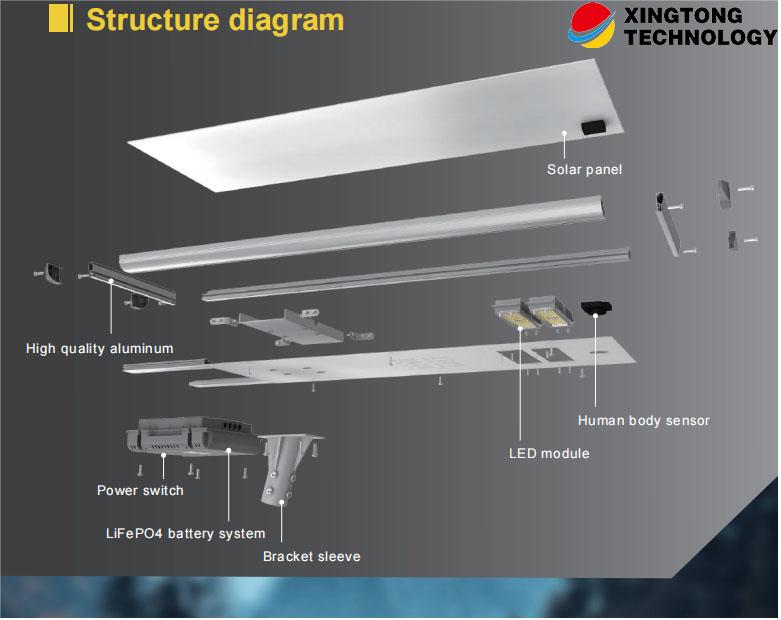 Structure diagram

XINGTONG TECHNOLOGY

Solar panel

High quality aluminum

Human body sensor

LED module

Power switch

LiFePO4 battery system

Bracket sleeve