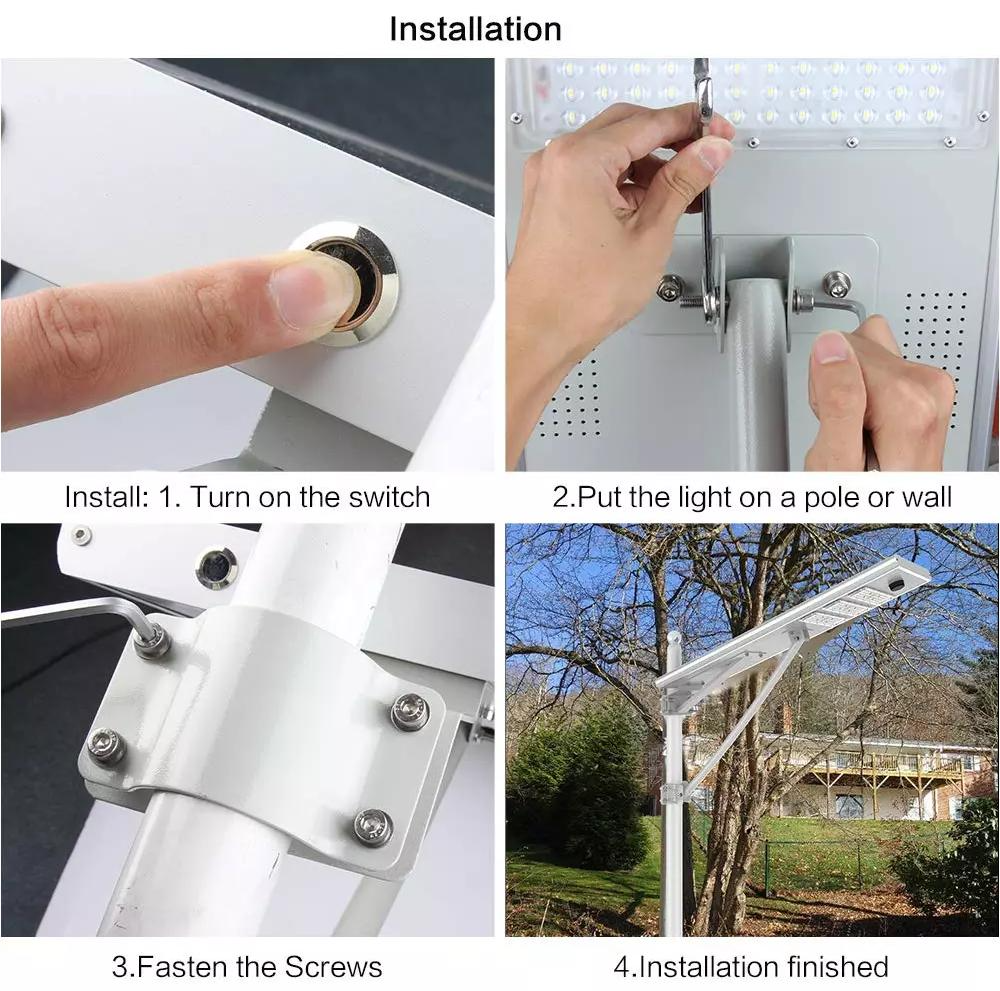 Installation

Install: 1. Turn on the switch

2.Put the light on a pole or wall

3.Fasten the Screws

4.Installation finished