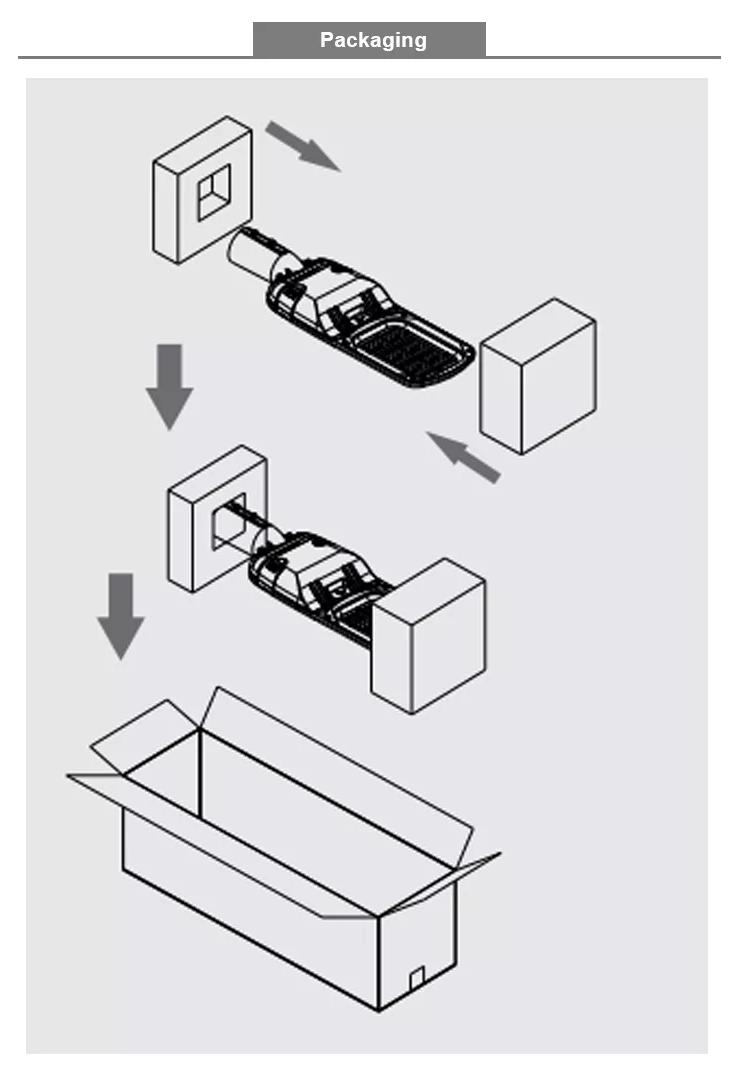 Packaging