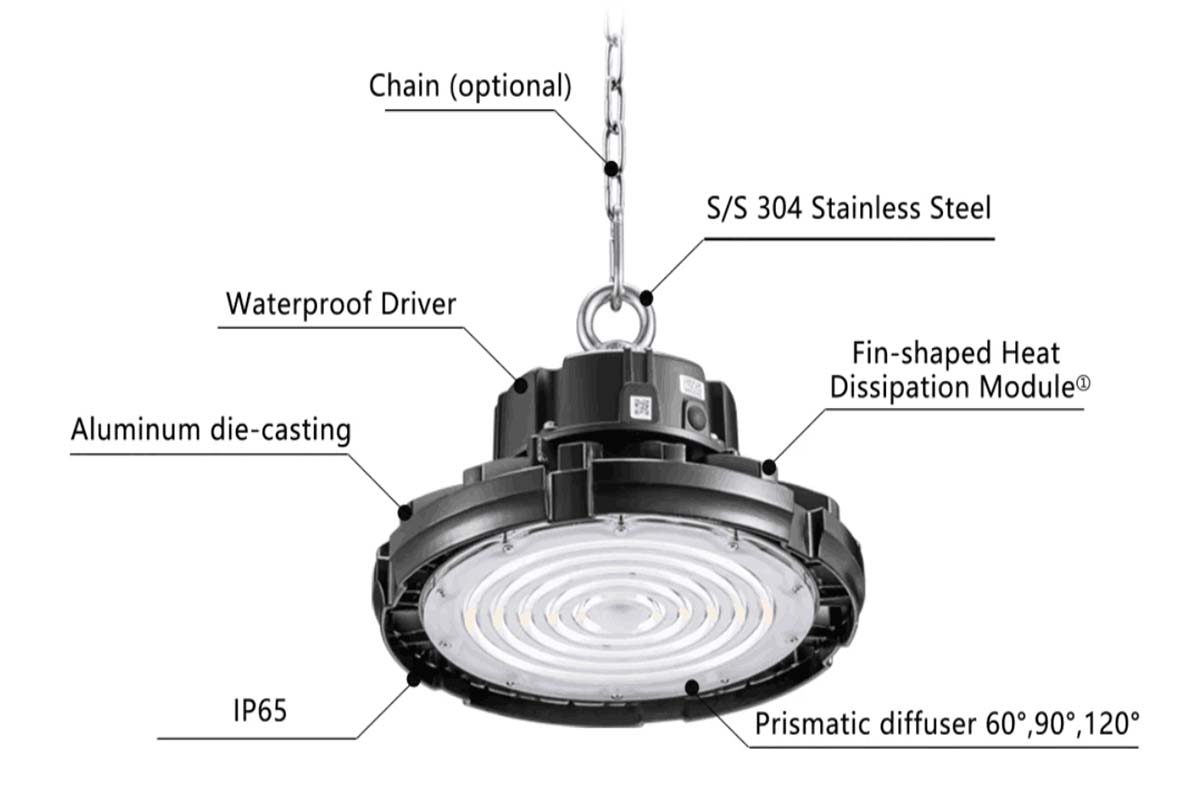 Chain (optional)

S/S 304 Stainless Steel

Waterproof Driver

Fin-shaped Heat Dissipation Module①

Aluminum die-casting

IP65

Prismatic diffuser 60°,90°,120°